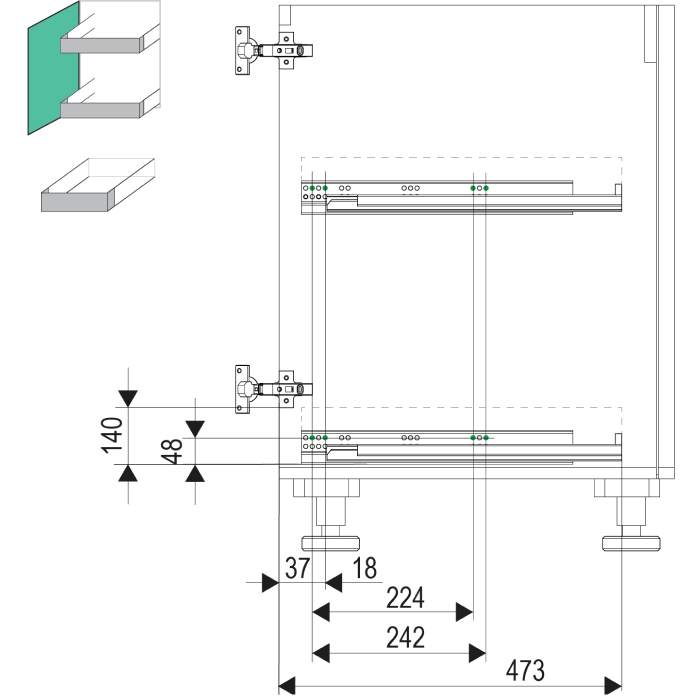 140
48
37
18
224
242
473