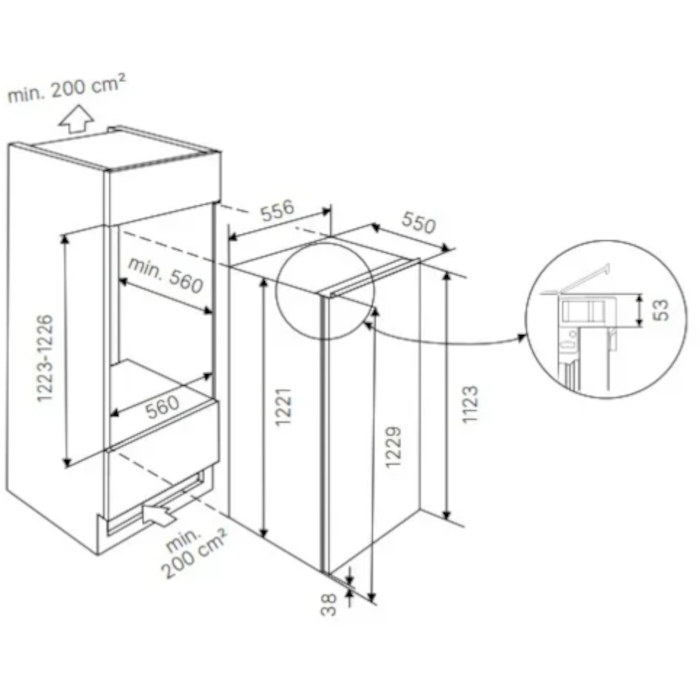 min. 200 cm²

556

550

min. 560

1223-1226

560

1221

1229

1123

53

min.
200 cm²

38