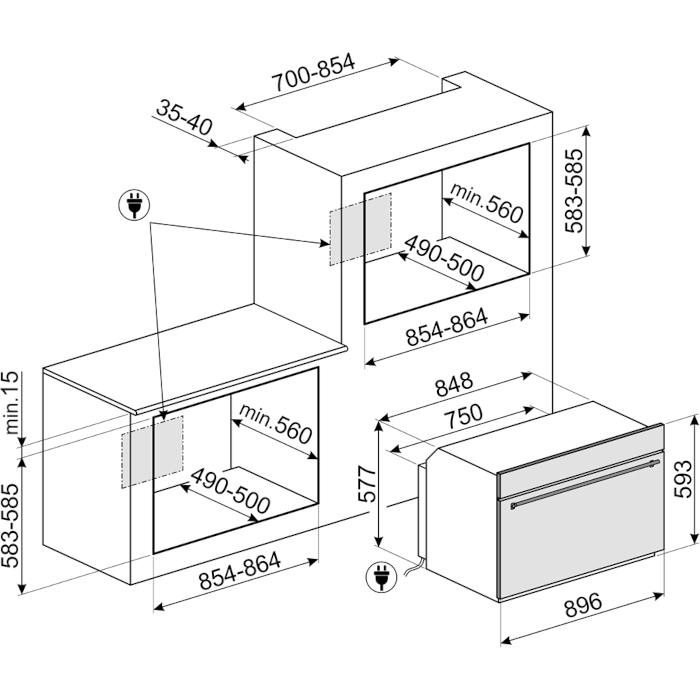 700-854

35-40

583-585

min.560

490-500

854-864

min.15

583-585

min.560

490-500

854-864

848

750

577

593

896