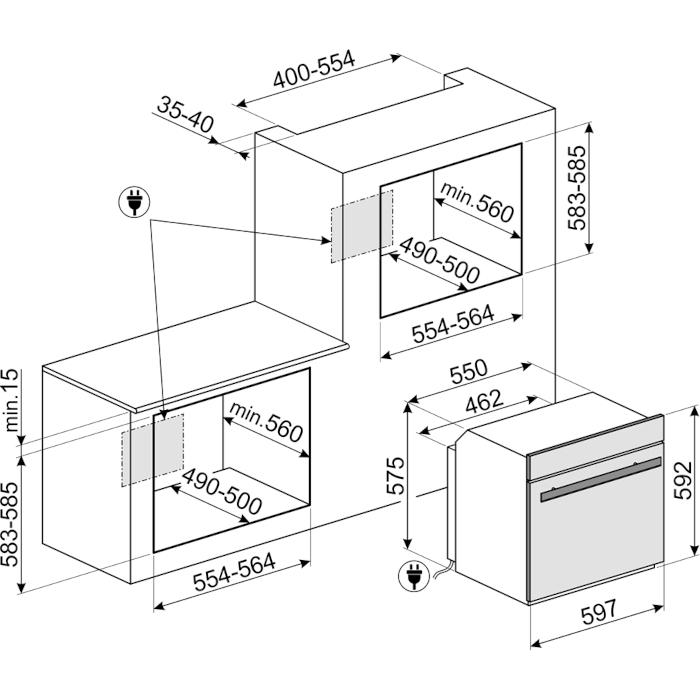 400-554
35-40
583-585
min.560
490-500
554-564
min.15
583-585
min.560
490-500
554-564
550
462
575
592
597