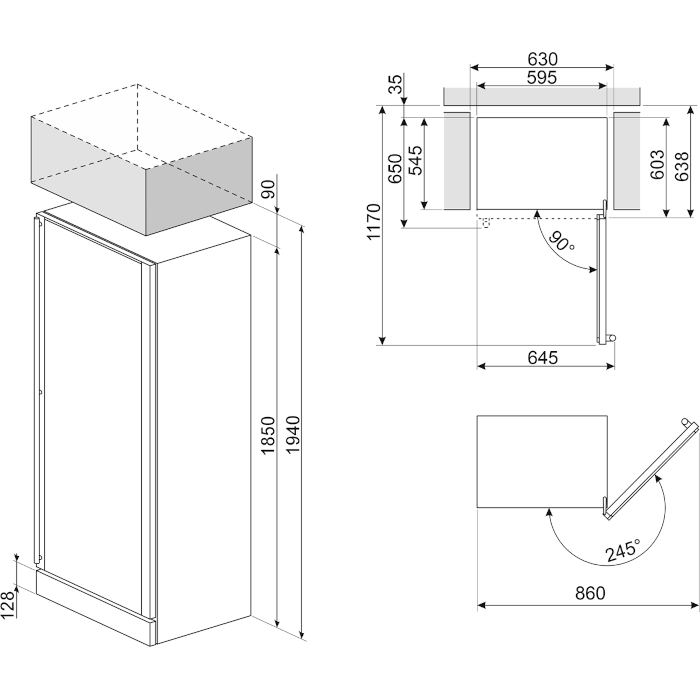 90
1850
1940
128
630
595
35
1170
650
545
603
638
90°
645
245°
860